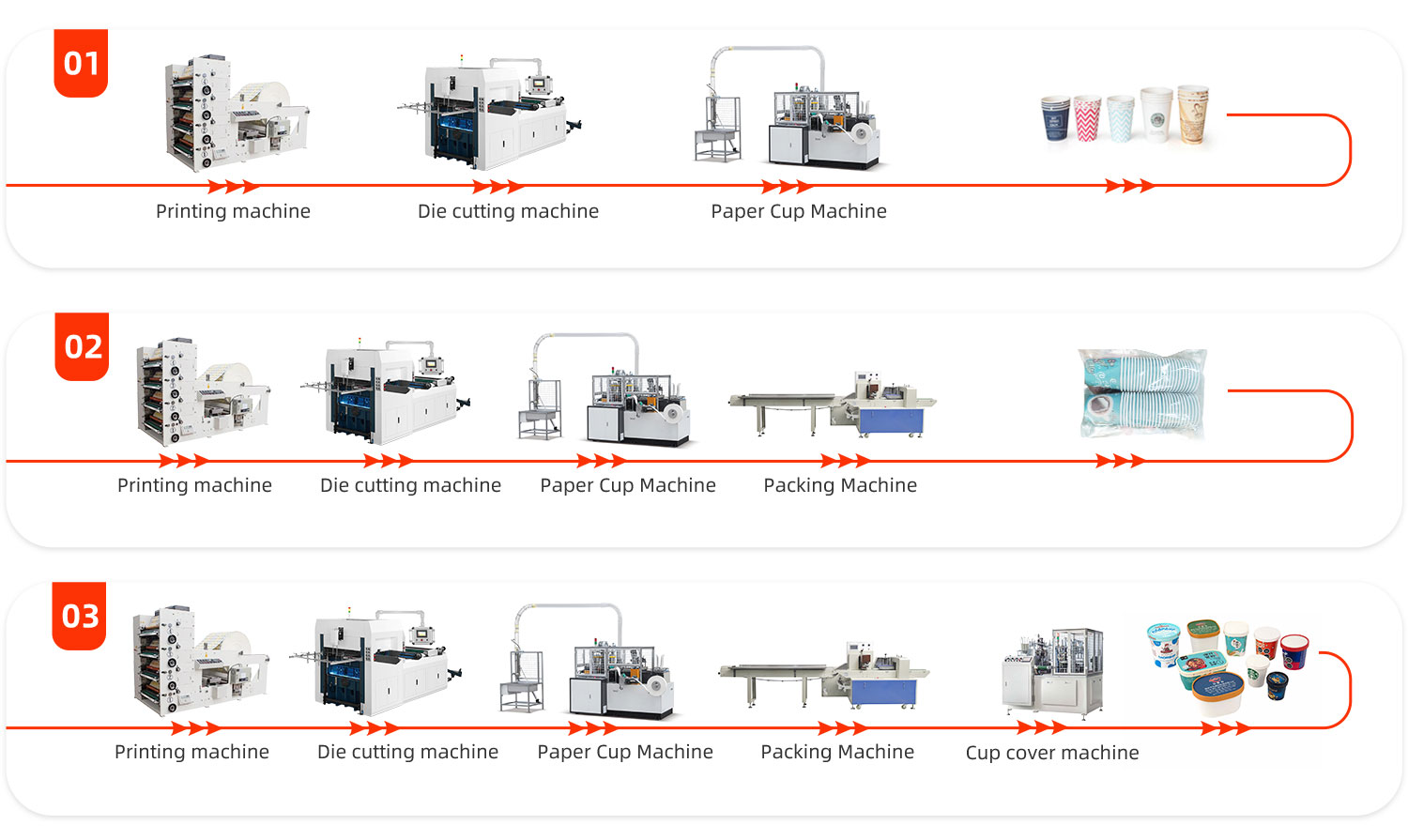 01

Printing machine

Die cutting machine

Paper Cup Machine

02

Printing machine

Die cutting machine

Paper Cup Machine

Packing Machine

03

Printing machine

Die cutting machine

Paper Cup Machine

Packing Machine

Cup cover machine